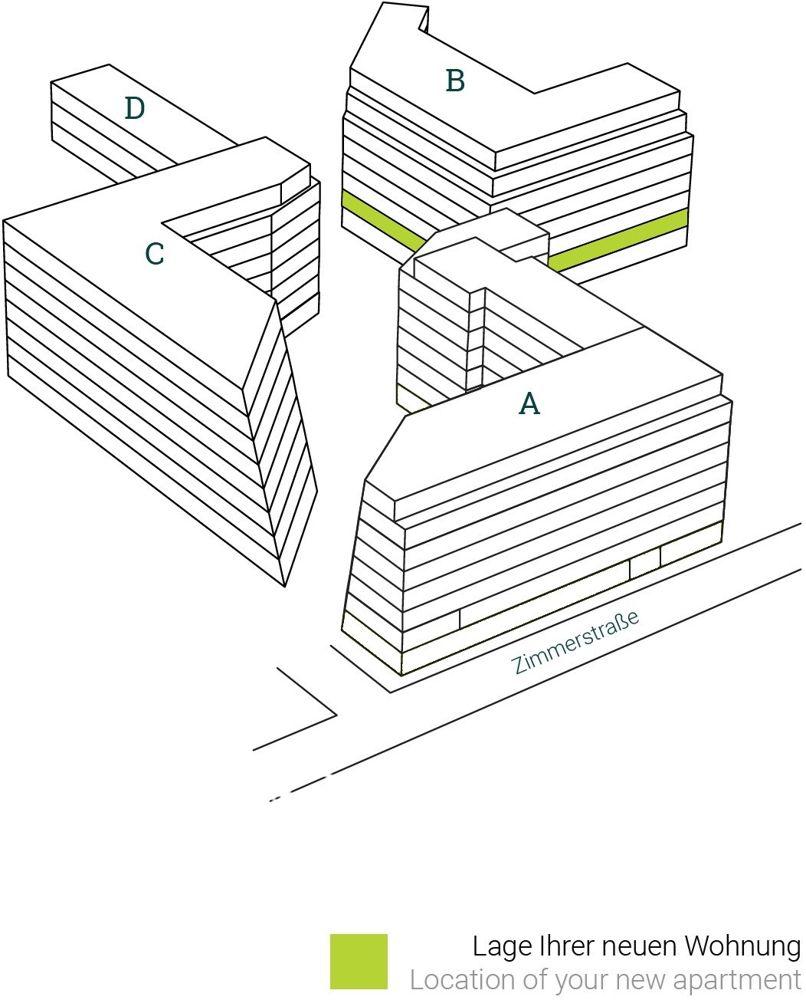 D

B

C

A

Zimmerstraße

Lage Ihrer neuen Wohnung
Location of your new apartment